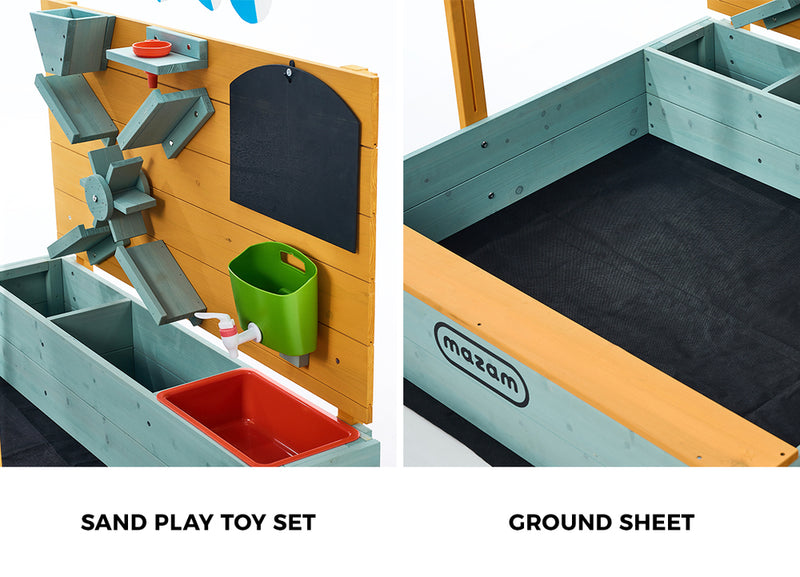 mazam

SAND PLAY TOY SET

GROUND SHEET