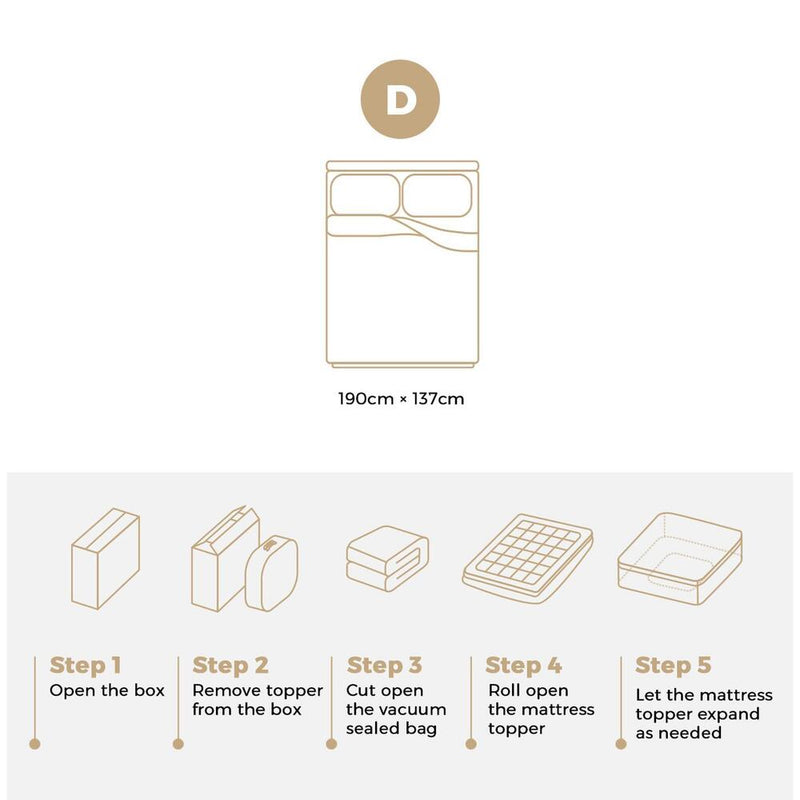 D

190cm × 137cm

Step 1
Open the box

Step 2
Remove topper from the box

Step 3
Cut open the vacuum sealed bag

Step 4
Roll open the mattress topper

Step 5
Let the mattress topper expand as needed