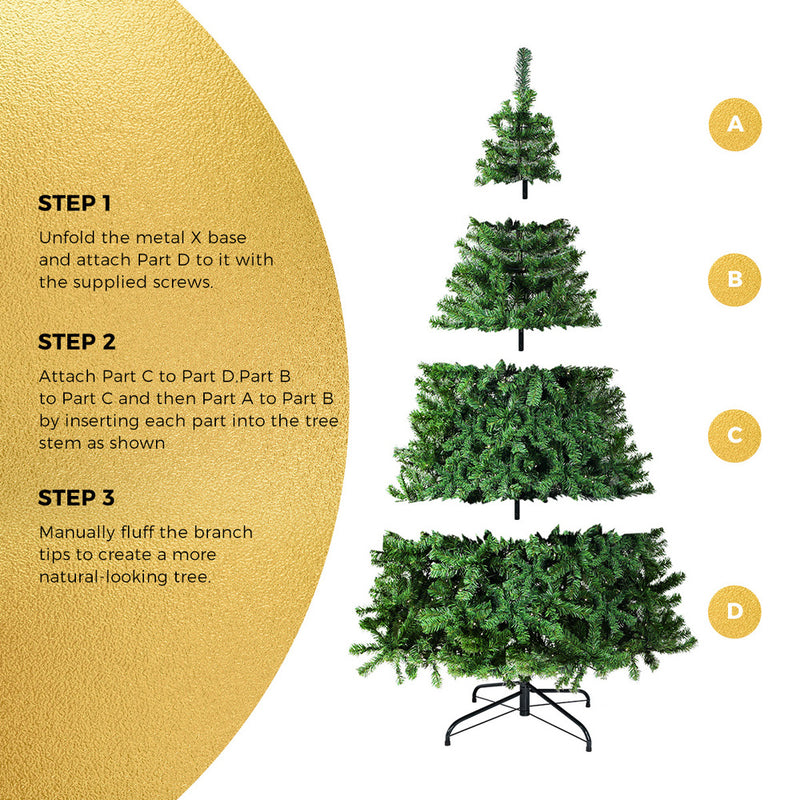 STEP 1

Unfold the metal X base and attach Part D to it with the supplied screws.

STEP 2

Attach Part C to Part D.Part B to Part C and then Part A to Part B by inserting each part into the tree stem as shown

STEP 3

Manually fluff the branch tips to create a more natural-looking tree.

A

B

C

D