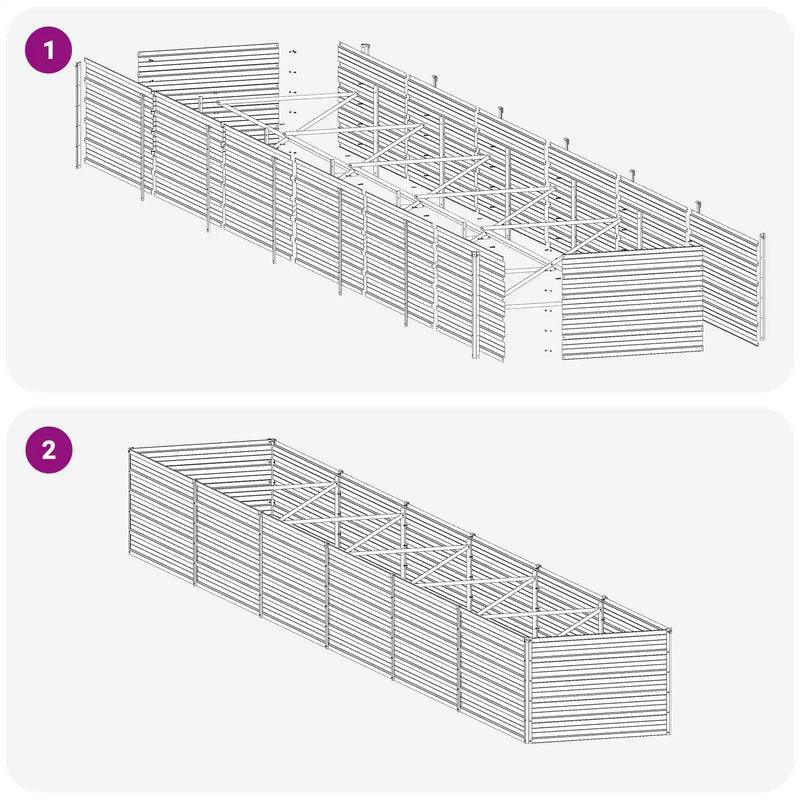 1

2