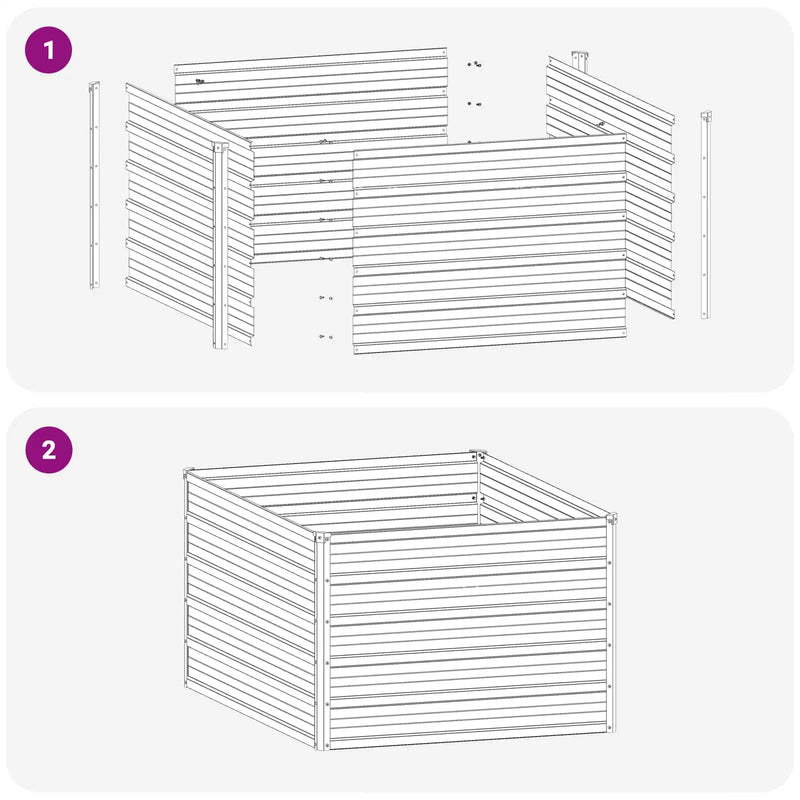 1

2