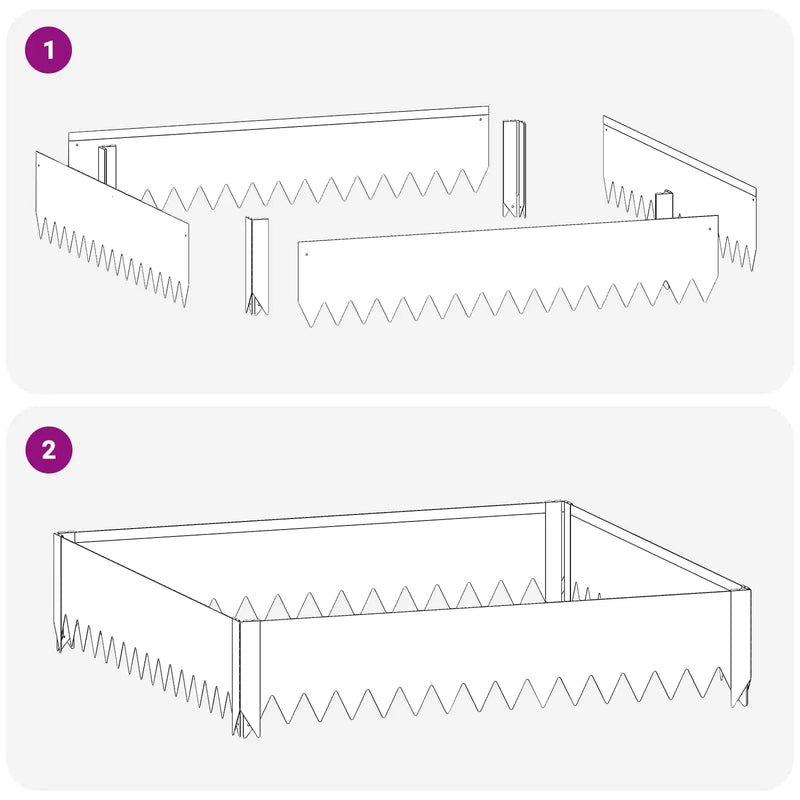 1

2