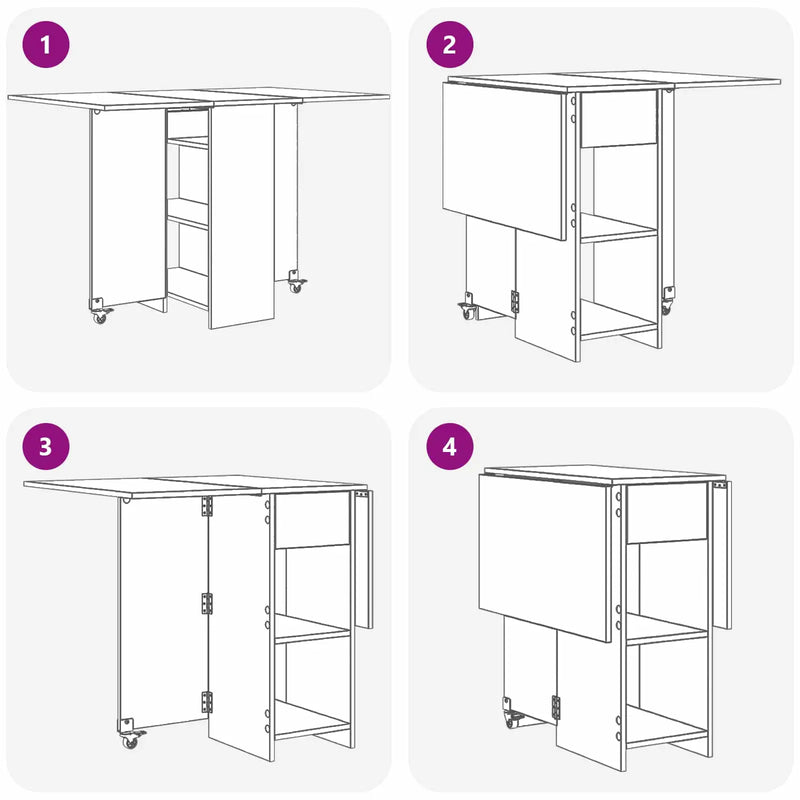 1

2

3

4