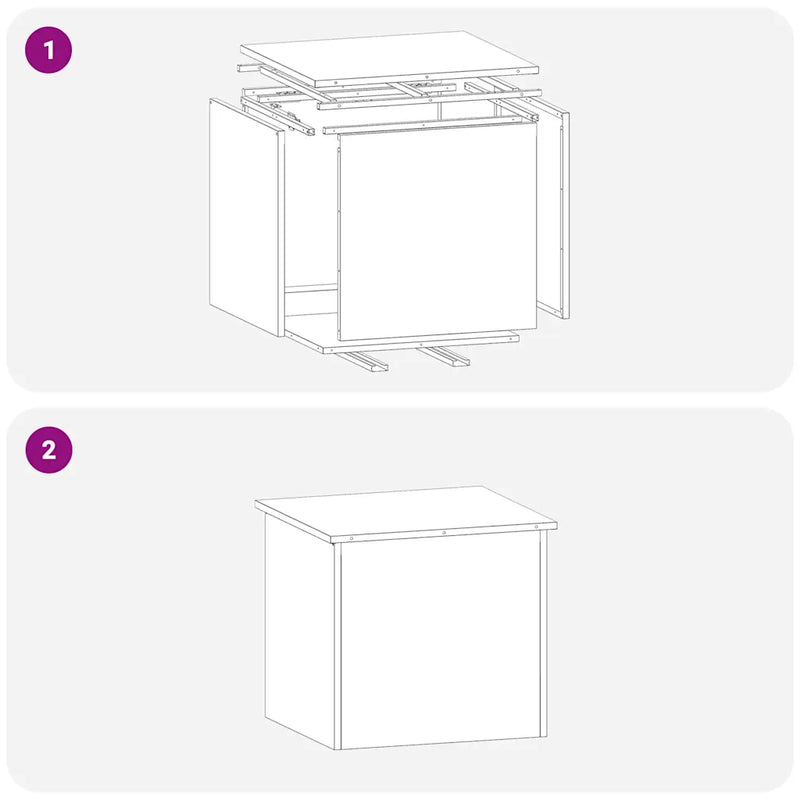 1

2