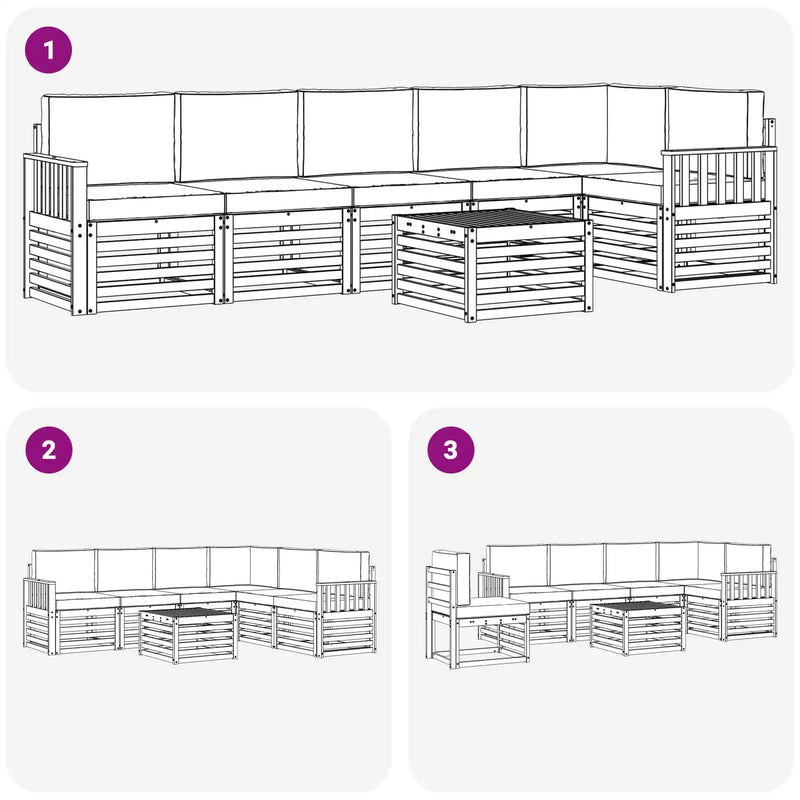 1

2

3