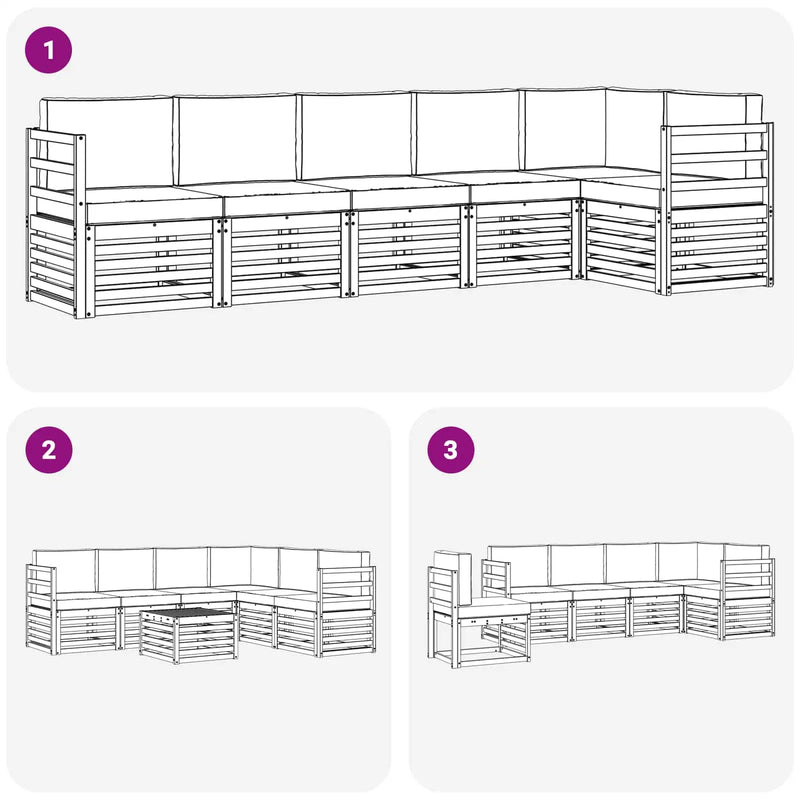 1

2

3