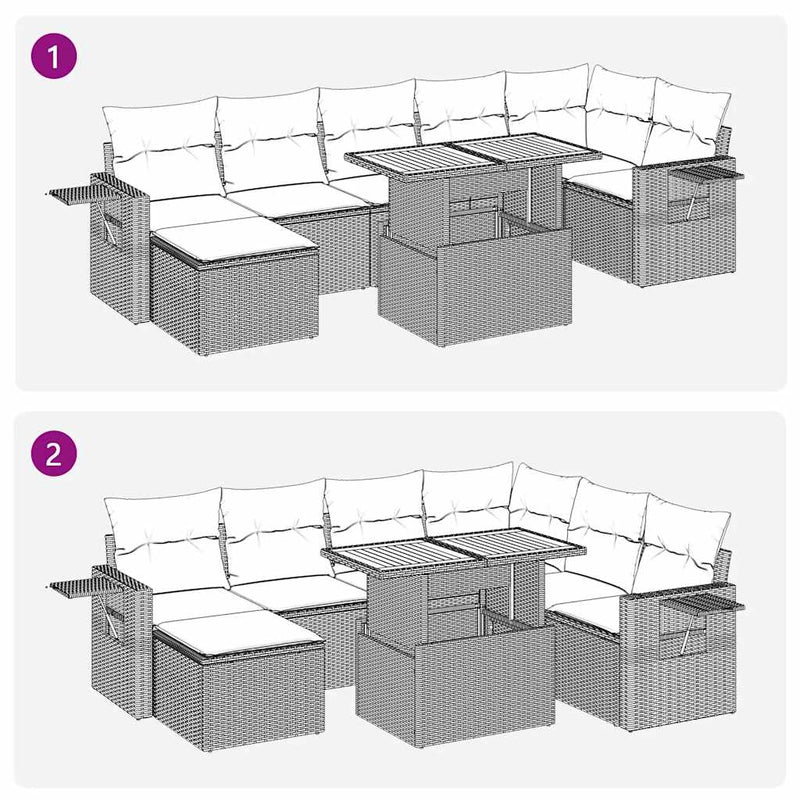 1

2