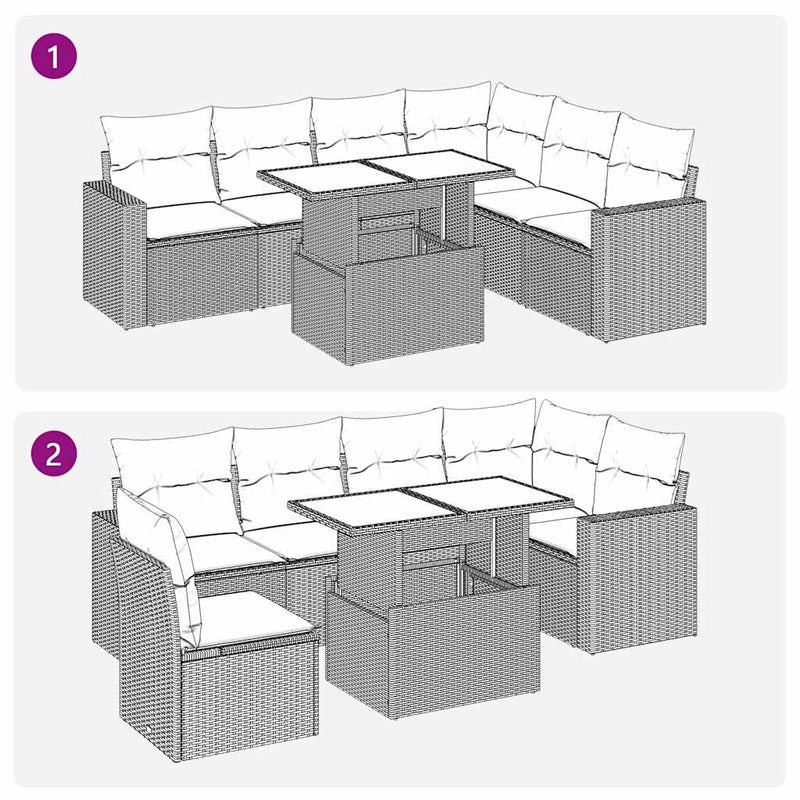 1

2