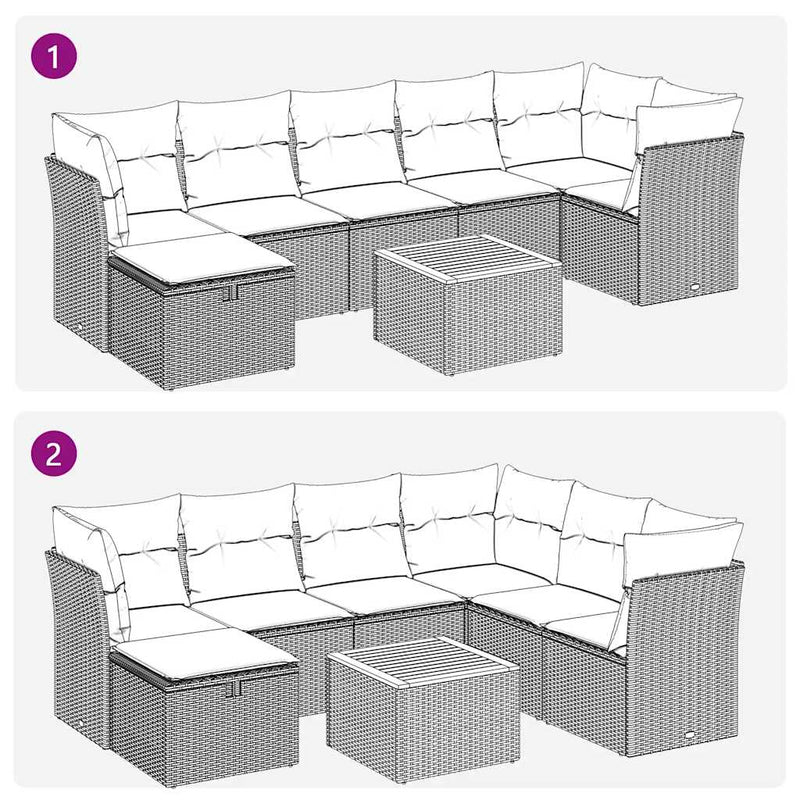 1

2