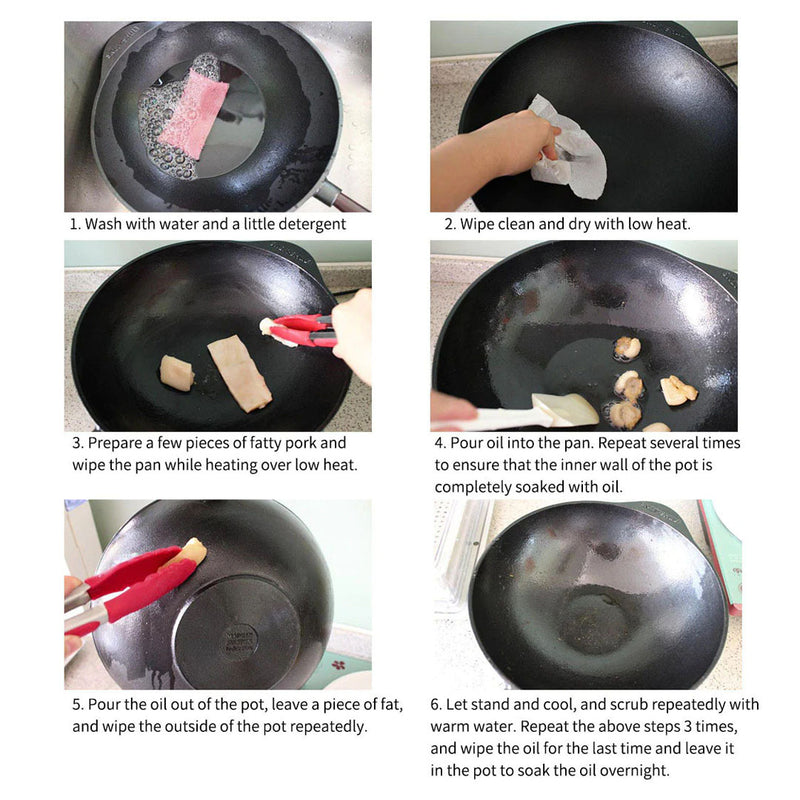 1. Wash with water and a little detergent

2. Wipe clean and dry with low heat.

3. Prepare a few pieces of fatty pork and wipe the pan while heating over low heat.

4. Pour oil into the pan. Repeat several times to ensure that the inner wall of the pot is completely soaked with oil.

5. Pour the oil out of the pot, leave a piece of fat, and wipe the outside of the pot repeatedly.

6. Let stand and cool, and scrub repeatedly with warm water. Repeat the above steps 3 times, and wipe the oil for the last time and leave it in the pot to soak the oil overnight.