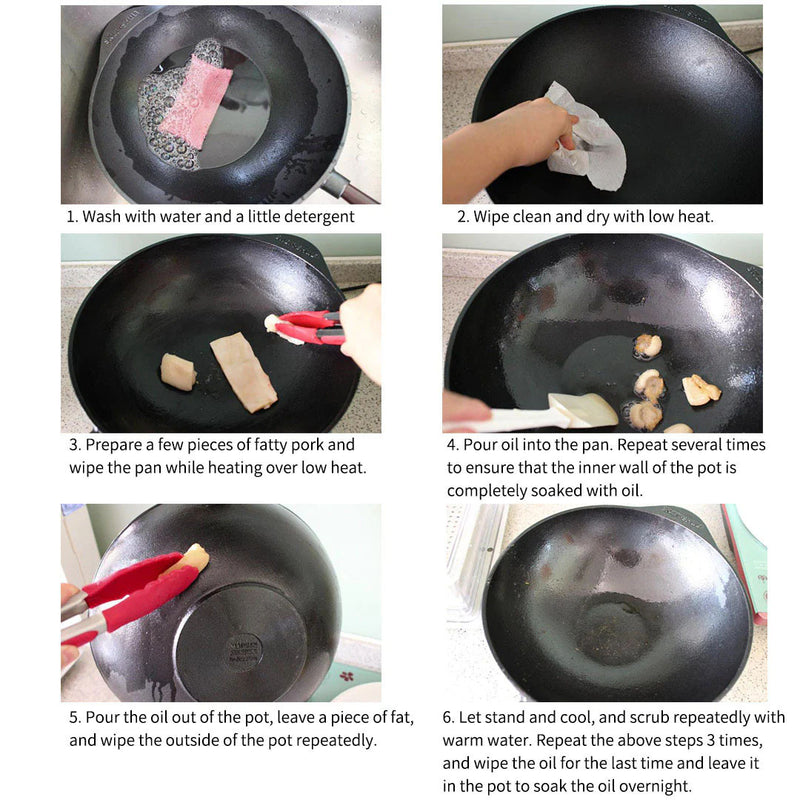 1. Wash with water and a little detergent

2. Wipe clean and dry with low heat.

3. Prepare a few pieces of fatty pork and wipe the pan while heating over low heat.

4. Pour oil into the pan. Repeat several times to ensure that the inner wall of the pot is completely soaked with oil.

5. Pour the oil out of the pot, leave a piece of fat, and wipe the outside of the pot repeatedly.

6. Let stand and cool, and scrub repeatedly with warm water. Repeat the above steps 3 times, and wipe the oil for the last time and leave it in the pot to soak the oil overnight.