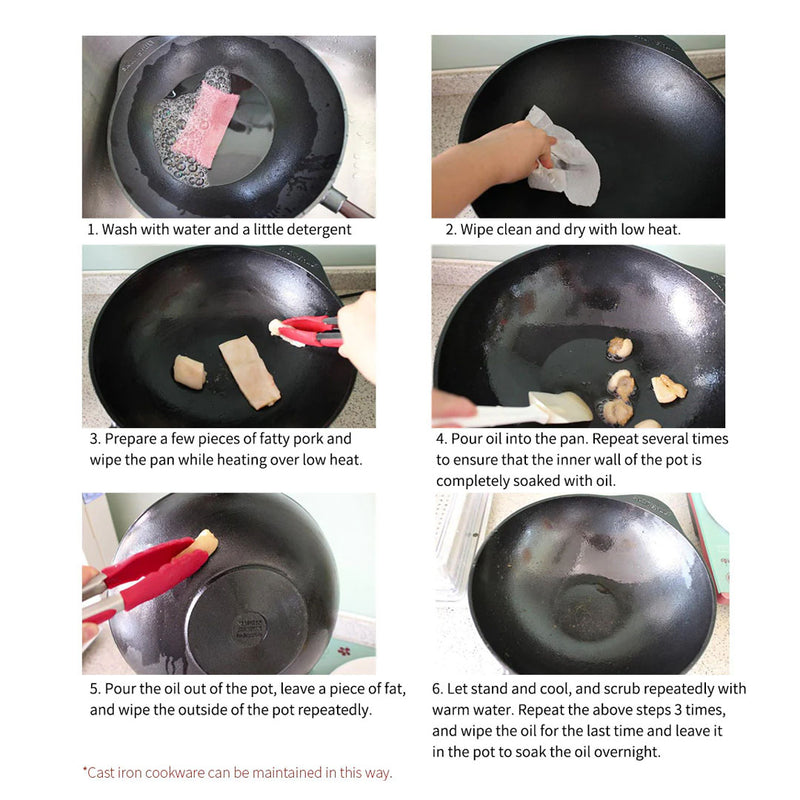 1. Wash with water and a little detergent

2. Wipe clean and dry with low heat.

3. Prepare a few pieces of fatty pork and wipe the pan while heating over low heat.

4. Pour oil into the pan. Repeat several times to ensure that the inner wall of the pot is completely soaked with oil.

5. Pour the oil out of the pot, leave a piece of fat, and wipe the outside of the pot repeatedly.

6. Let stand and cool, and scrub repeatedly with warm water. Repeat the above steps 3 times, and wipe the oil for the last time and leave it in the pot to soak the oil overnight.

*Cast iron cookware can be maintained in this way.