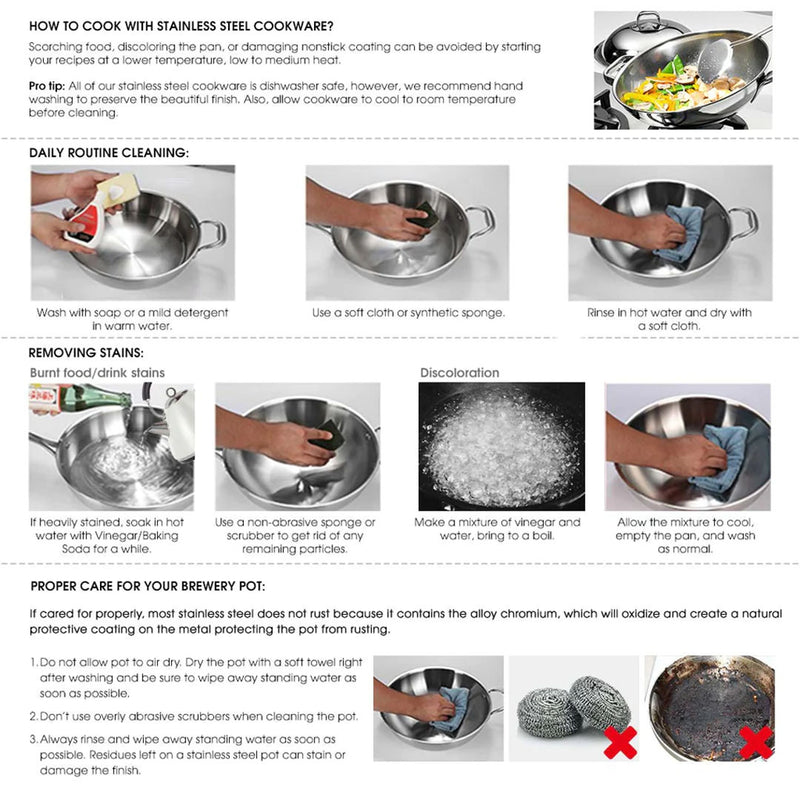 HOW TO COOK WITH STAINLESS STEEL COOKWARE?

Scorching food, discoloring the pan, or damaging nonstick coating can be avoided by starting your recipes at a lower temperature, low to medium heat.

Pro tip: All of our stainless steel cookware is dishwasher safe, however, we recommend hand washing to preserve the beautiful finish. Also, allow cookware to cool to room temperature before cleaning.

DAILY ROUTINE CLEANING:

Wash with soap or a mild detergent in warm water.

Use a soft cloth or synthetic sponge.

Rinse in hot water and dry with a soft cloth.

REMOVING STAINS:

Burnt food/drink stains

If heavily stained, soak in hot water with Vinegar/Baking Soda for a while.

Use a non-abrasive sponge or scrubber to get rid of any remaining particles.

Discoloration

Make a mixture of vinegar and water, bring to a boil.

Allow the mixture to cool, empty the pan, and wash as normal.

PROPER CARE FOR YOUR BREWERY POT:

If cared for properly, most stainless steel does not rust because it contains the alloy chromium, which will oxidize and create a natural protective coating on the metal protecting the pot from rusting.

1. Do not allow pot to air dry. Dry the pot with a soft towel right after washing and be sure to wipe away standing water as soon as possible.

2. Don't use overly abrasive scrubbers when cleaning the pot.

3. Always rinse and wipe away standing water as soon as possible. Residues left on a stainless steel pot can stain or damage the finish.